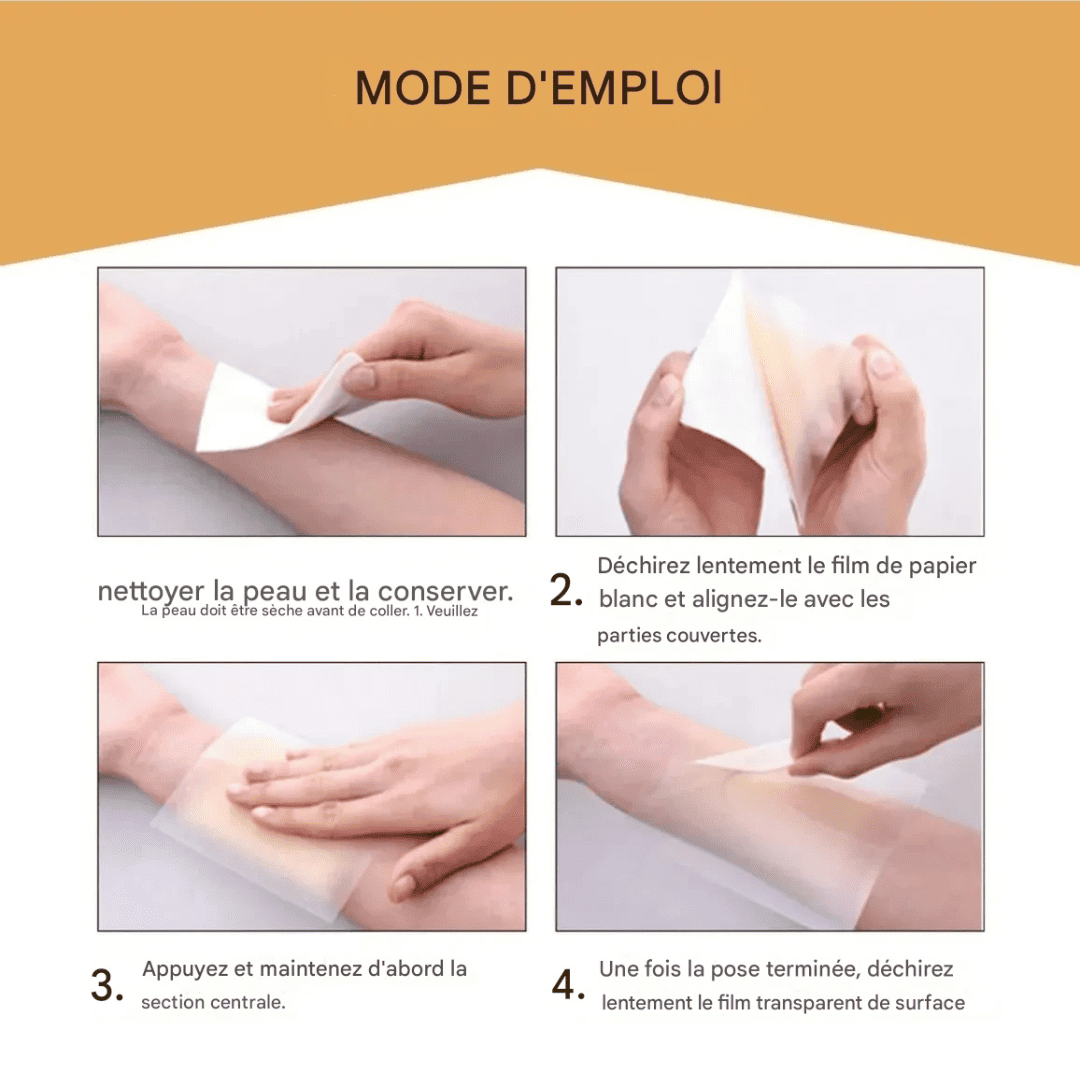 MODE D'EMPLOI

nettoyer la peau et la conserver.
La peau doit être sèche avant de coller. 1. Veuillez

2. Déchirez lentement le film de papier blanc et alignez-le avec les parties couvertes.

3. Appuyez et maintenez d'abord la section centrale.

4. Une fois la pose terminée, déchirez lentement le film transparent de surface